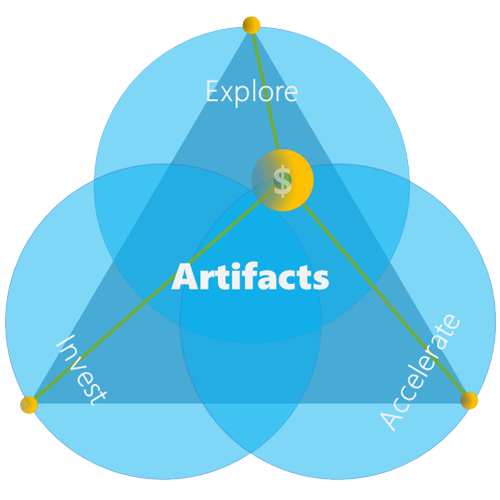 Explore

$

Artifacts

Invest

Accelerate